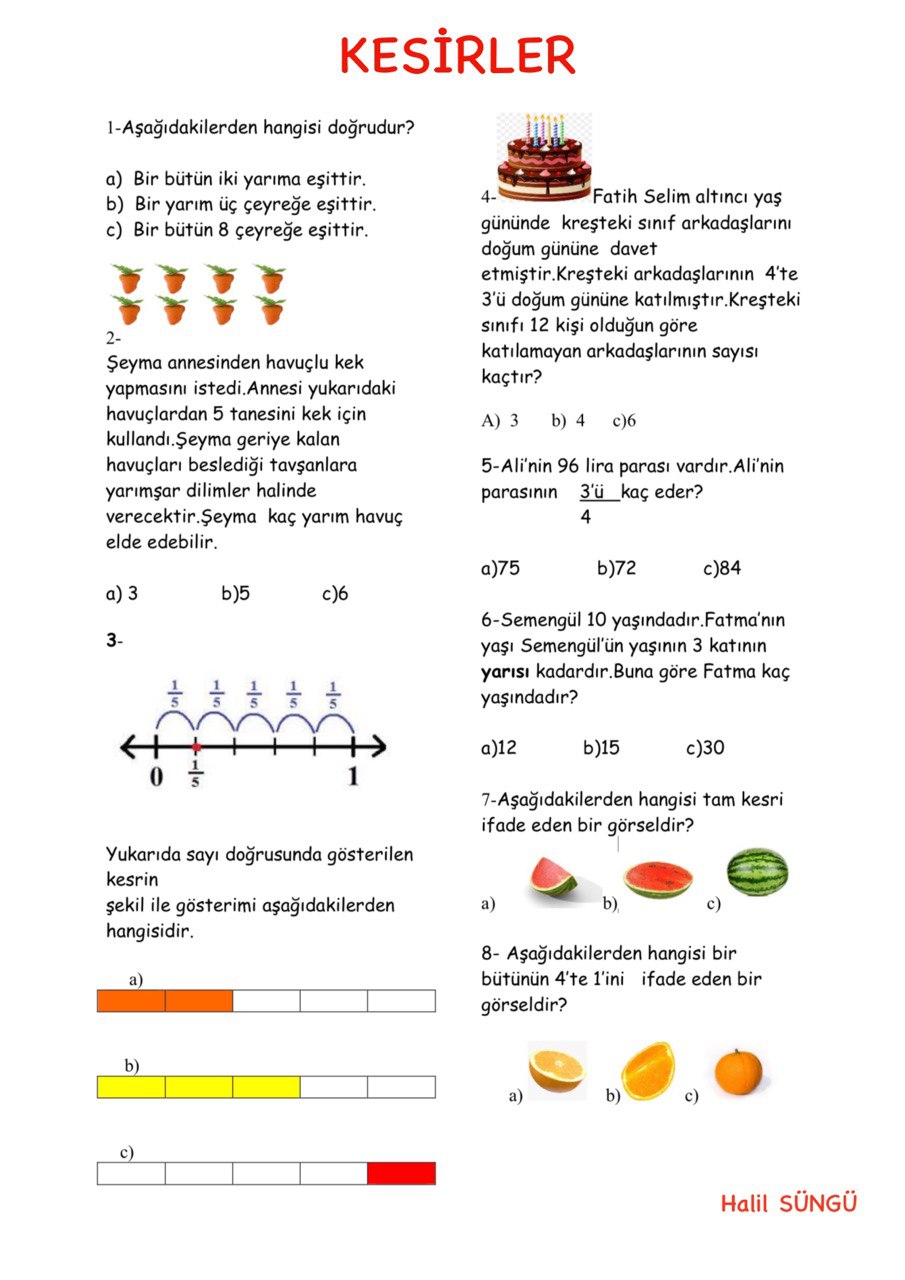 KESİRLER

1-Aşağıdakilerden hangisi doğrudur?

a) Bir bütün iki yarıma eşittir.
b) Bir yarım üç çeyreğe eşittir.
c) Bir bütün 8 çeyreğe eşittir.

2-
Şeyma annesinden havuçlu kek yapmasını istedi.Annesi yukarıdaki havuçlardan 5 tanesini kek için kullandı.Şeyma geriye kalan havuçları beslediği tavşanlara yarımşar dilimler halinde verecektir.Şeyma kaç yarım havuç elde edebilir.

a) 3 b)5 c)6

3-

$\frac{1}{5}$ $\frac{1}{5}$ $\frac{1}{5}$ $\frac{1}{5}$ $\frac{1}{5}$

0 $\frac{1}{5}$ 1

Yukarıda sayı doğrusunda gösterilen kesrin
şekil ile gösterimi aşağıdakilerden hangisidir.

a)

b)

c)

4- Fatih Selim altıncı yaş gününde kreşteki sınıf arkadaşlarını doğum gününe davet etmiştir.Kreşteki arkadaşlarının 4'te 3'ü doğum gününe katılmıştır.Kreşteki sınıfı 12 kişi olduğun göre katılamayan arkadaşlarının sayısı kaçtır?

A) 3 b) 4 c)6

5-Ali'nin 96 lira parası vardır.Ali'nin parasının $\frac{3'ü}{4}$ kaç eder?

a)75 b)72 c)84

6-Semengül 10 yaşındadır.Fatma'nın yaşı Semengül'ün yaşının 3 katının yarısı kadardır.Buna göre Fatma kaç yaşındadır?

a)12 b)15 c)30

7-Aşağıdakilerden hangisi tam kesri ifade eden bir görseldir?

a) b) c)

8- Aşağıdakilerden hangisi bir bütünün 4'te 1'ini ifade eden bir görseldir?

a) b) c)

Halil SÜNGÜ